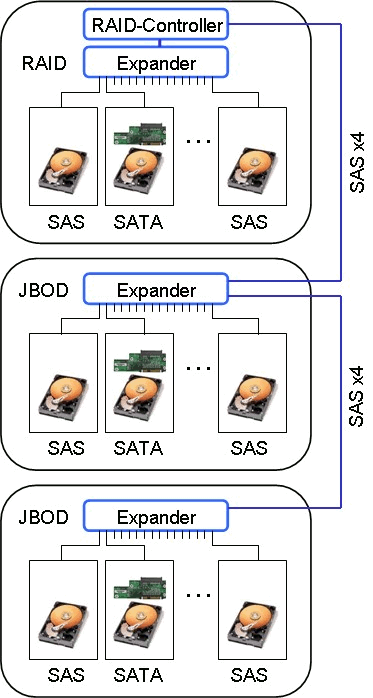 RAID-Controller
RAID
Expander
...
SAS SATA SAS
SAS x4
JBOD
Expander
...
SAS SATA SAS
SAS x4
JBOD
Expander
...
SAS SATA SAS